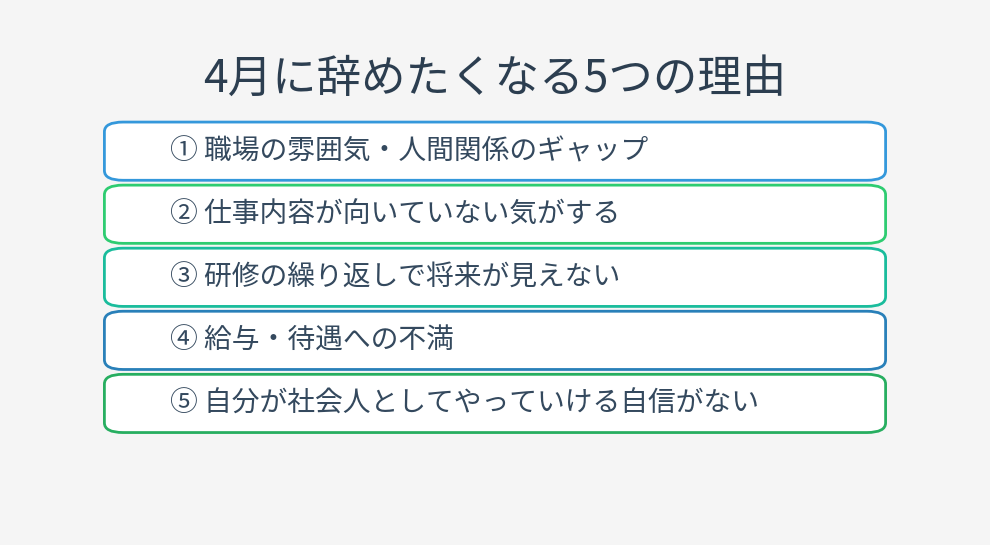 4月に辞めたくなる5つの理由

① 職場の雰囲気・人間関係のギャップ

② 仕事内容が向いていない気がする

③ 研修の繰り返しで将来が見えない

④ 給与・待遇への不満

⑤ 自分が社会人としてやっていける自信がない